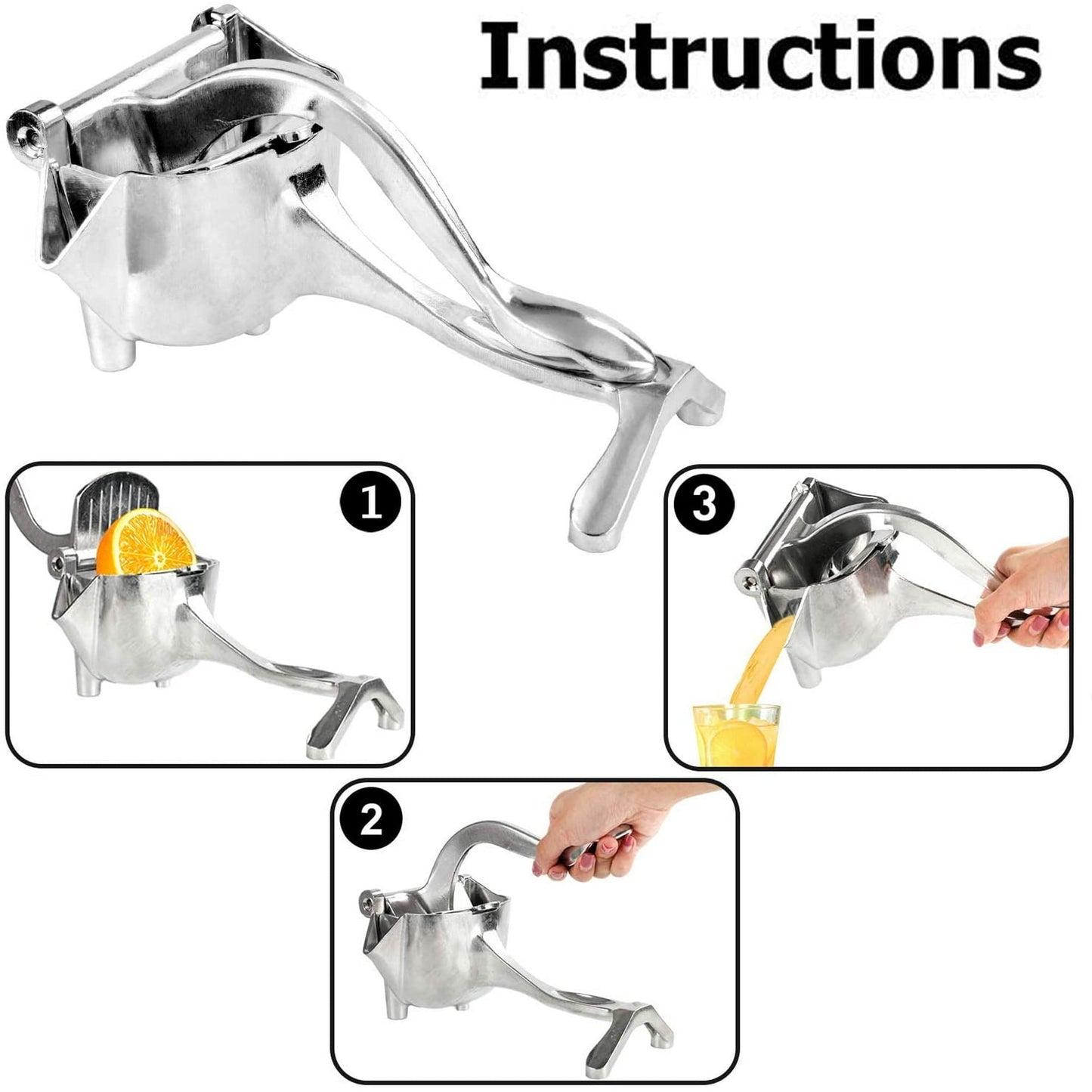 Instructions

1

3

2